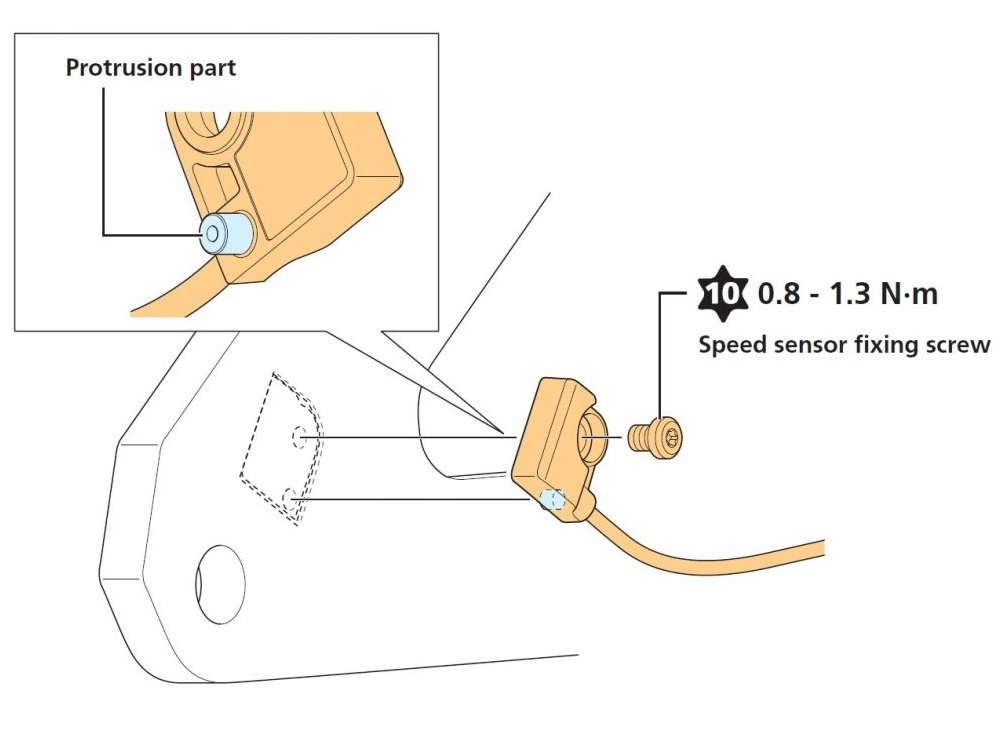 Protrusion part

10 0.8 - 1.3 N·m
Speed sensor fixing screw