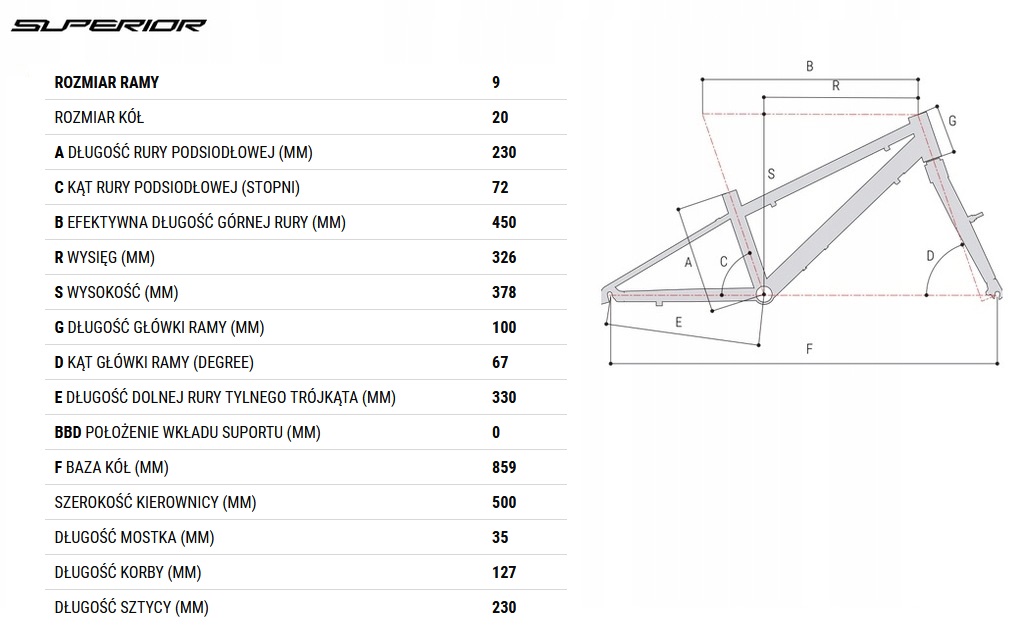 SUPERIOR

| ROZMIAR RAMY | 9 |
|---|---|
| ROZMIAR KÓŁ | 20 |
| A DŁUGOŚĆ RURY PODSIODŁOWEJ (MM) | 230 |
| C KĄT RURY PODSIODŁOWEJ (STOPNI) | 72 |
| B EFEKTYWNA DŁUGOŚĆ GÓRNEJ RURY (MM) | 450 |
| R WYSIĘG (MM) | 326 |
| S WYSOKOŚĆ (MM) | 378 |
| G DŁUGOŚĆ GŁÓWKI RAMY (MM) | 100 |
| D KĄT GŁÓWKI RAMY (DEGREE) | 67 |
| E DŁUGOŚĆ DOLNEJ RURY TYLNEGO TRÓJKĄTA (MM) | 330 |
| BBD POŁOŻENIE WKŁADU SUPORTU (MM) | 0 |
| F BAZA KÓŁ (MM) | 859 |
| SZEROKOŚĆ KIEROWNICY (MM) | 500 |
| DŁUGOŚĆ MOSTKA (MM) | 35 |
| DŁUGOŚĆ KORBY (MM) | 127 |
| DŁUGOŚĆ SZTYCY (MM) | 230 |

B
R
G
S
A
C
D
E
F