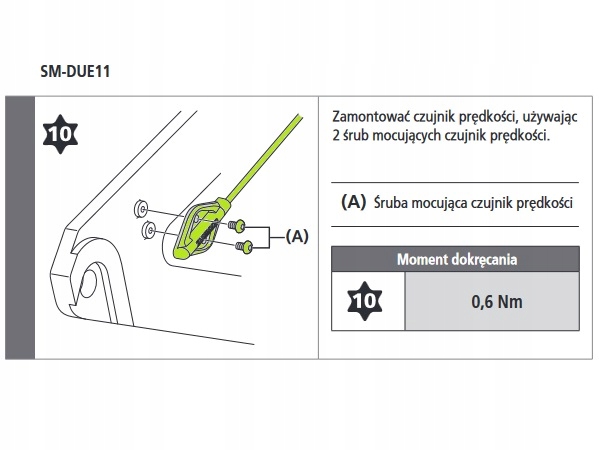 SM-DUE11

10

(A)

Zamontować czujnik prędkości, używając 2 śrub mocujących czujnik prędkości.

(A) Śruba mocująca czujnik prędkości

| Moment dokręcania | |
|---|---|
| 10 | 0,6 Nm |